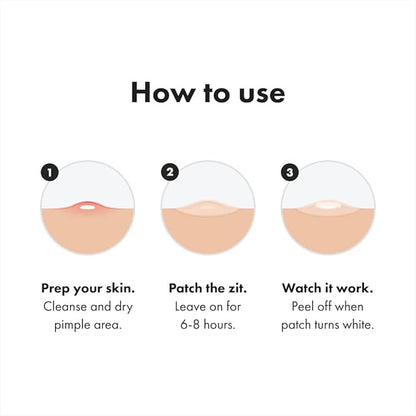 How to use

1

Prep your skin.
Cleanse and dry pimple area.

2

Patch the zit.
Leave on for 6-8 hours.

3

Watch it work.
Peel off when patch turns white.